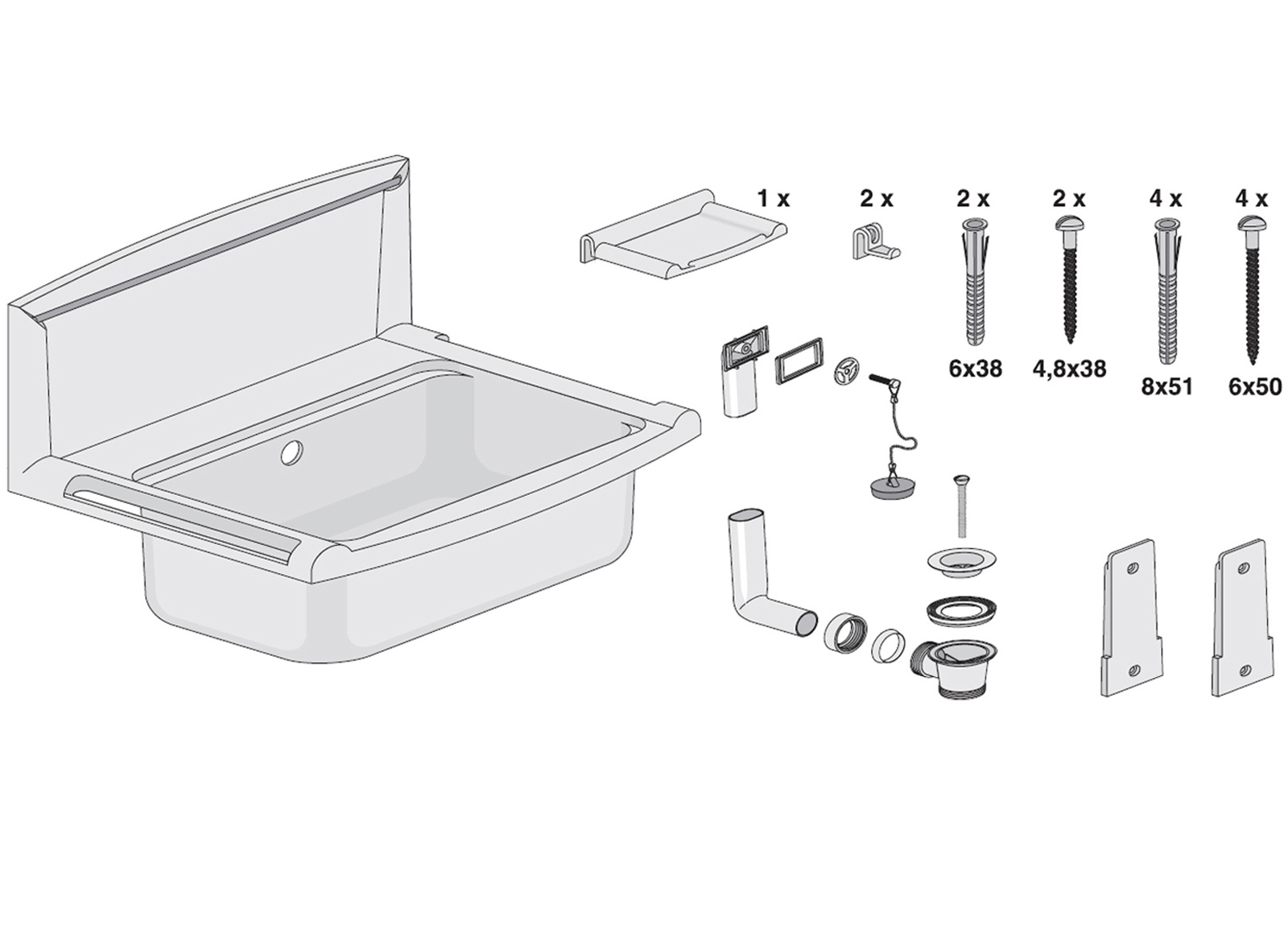 1 x
2 x
2 x
2 x
4 x
4 x
6x38
4,8x38
8x51
6x50