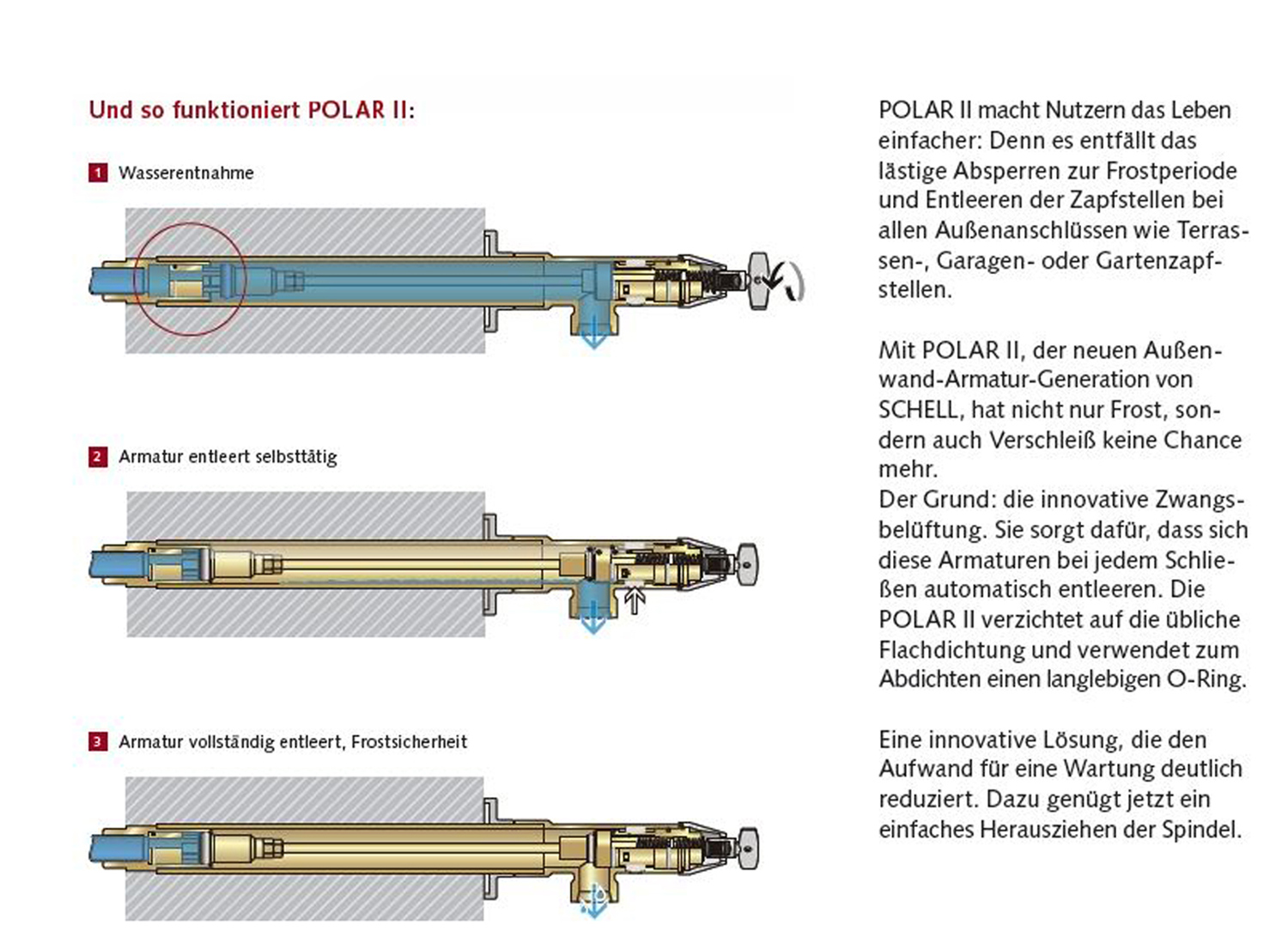 Und so funktioniert POLAR II:

1 Wasserentnahme

2 Armatur entleert selbsttätig

3 Armatur vollständig entleert, Frostsicherheit

POLAR II macht Nutzern das Leben einfacher: Denn es entfällt das lästige Absperren zur Frostperiode und Entleeren der Zapfstellen bei allen Außenanschlüssen wie Terrassen-, Garagen- oder Gartenzapfstellen.

Mit POLAR II, der neuen Außenwand-Armatur-Generation von SCHELL, hat nicht nur Frost, sondern auch Verschleiß keine Chance mehr.
Der Grund: die innovative Zwangsbelüftung. Sie sorgt dafür, dass sich diese Armaturen bei jedem Schließen automatisch entleeren. Die POLAR II verzichtet auf die übliche Flachdichtung und verwendet zum Abdichten einen langlebigen O-Ring.

Eine innovative Lösung, die den Aufwand für eine Wartung deutlich reduziert. Dazu genügt jetzt ein einfaches Herausziehen der Spindel.